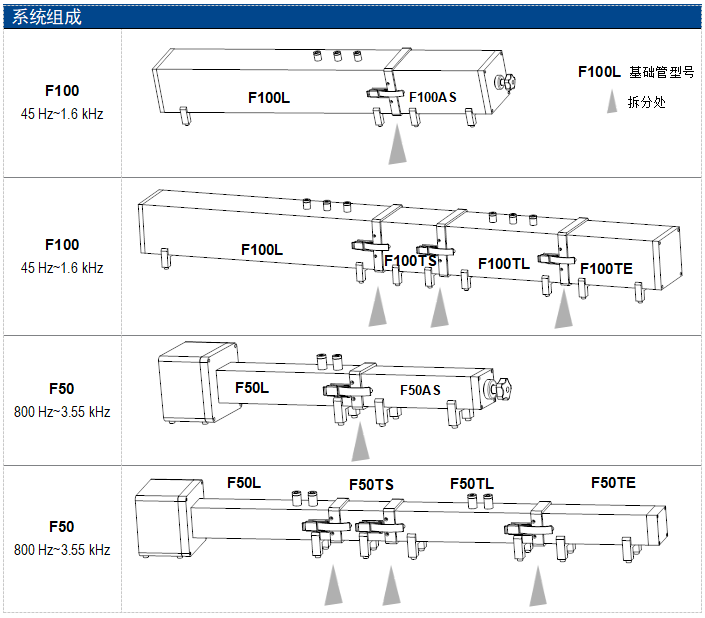 系统组成

F100
45 Hz~1.6 kHz

F100L
F100AS
F100L 基础管型号
拆分处

F100
45 Hz~1.6 kHz

F100L
F100TS
F100TL
F100TE

F50
800 Hz~3.55 kHz

F50L
F50AS

F50
800 Hz~3.55 kHz

F50L
F50TS
F50TL
F50TE